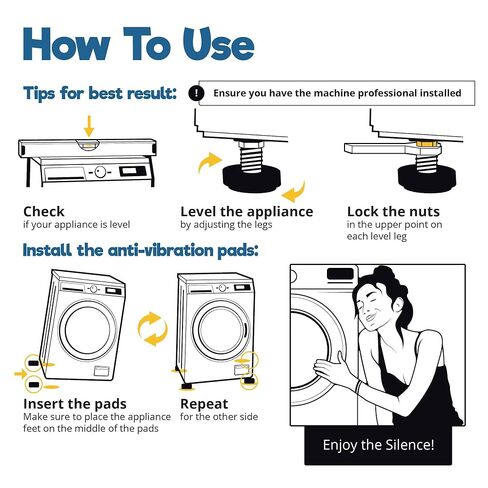 How To Use

Tips for best result:

! Ensure you have the machine professional installed

Check
if your appliance is level

Level the appliance
by adjusting the legs

Lock the nuts
in the upper point on each level leg

Install the anti-vibration pads:

Insert the pads
Make sure to place the appliance feet on the middle of the pads

Repeat
for the other side

Enjoy the Silence!