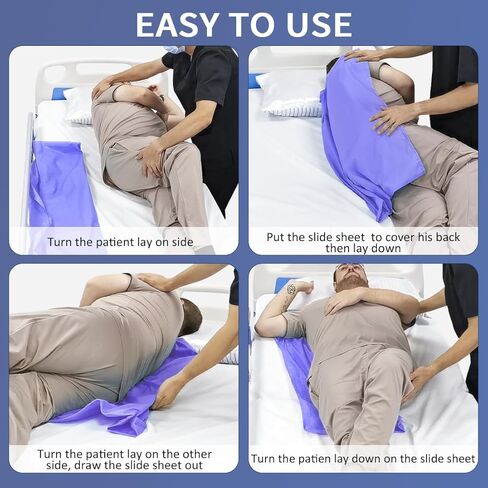 EASY TO USE

Turn the patient lay on side

Put the slide sheet to cover his back then lay down

Turn the patient lay on the other side, draw the slide sheet out

Turn the patien lay down on the slide sheet