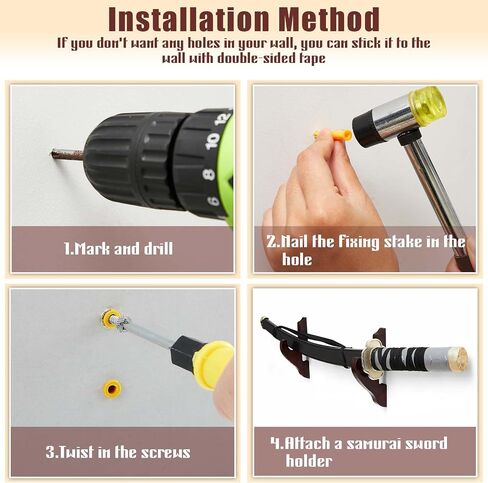 Installation Method

If you don't want any holes in your wall, you can stick it to the wall with double-sided tape

12
10
8
6

1.Mark and drill

2.Nail the fixing stake in the hole

3.Twist in the screws

4.Attach a samurai sword holder