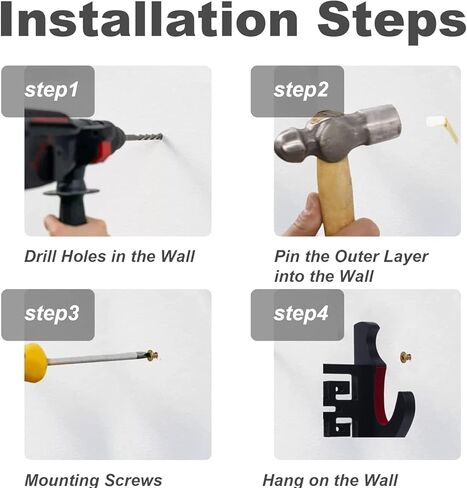 Installation Steps

step1

Drill Holes in the Wall

step2

Pin the Outer Layer into the Wall

step3

Mounting Screws

step4

Hang on the Wall