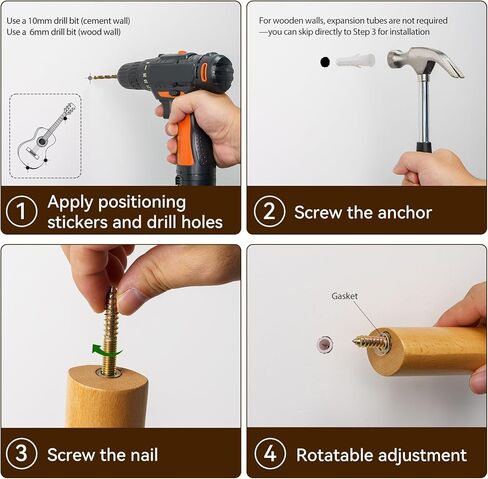 Use a 10mm drill bit (cement wall)
Use a 6mm drill bit (wood wall)

1 Apply positioning stickers and drill holes

For wooden walls, expansion tubes are not required —you can skip directly to Step 3 for installation

2 Screw the anchor

3 Screw the nail

Gasket

4 Rotatable adjustment