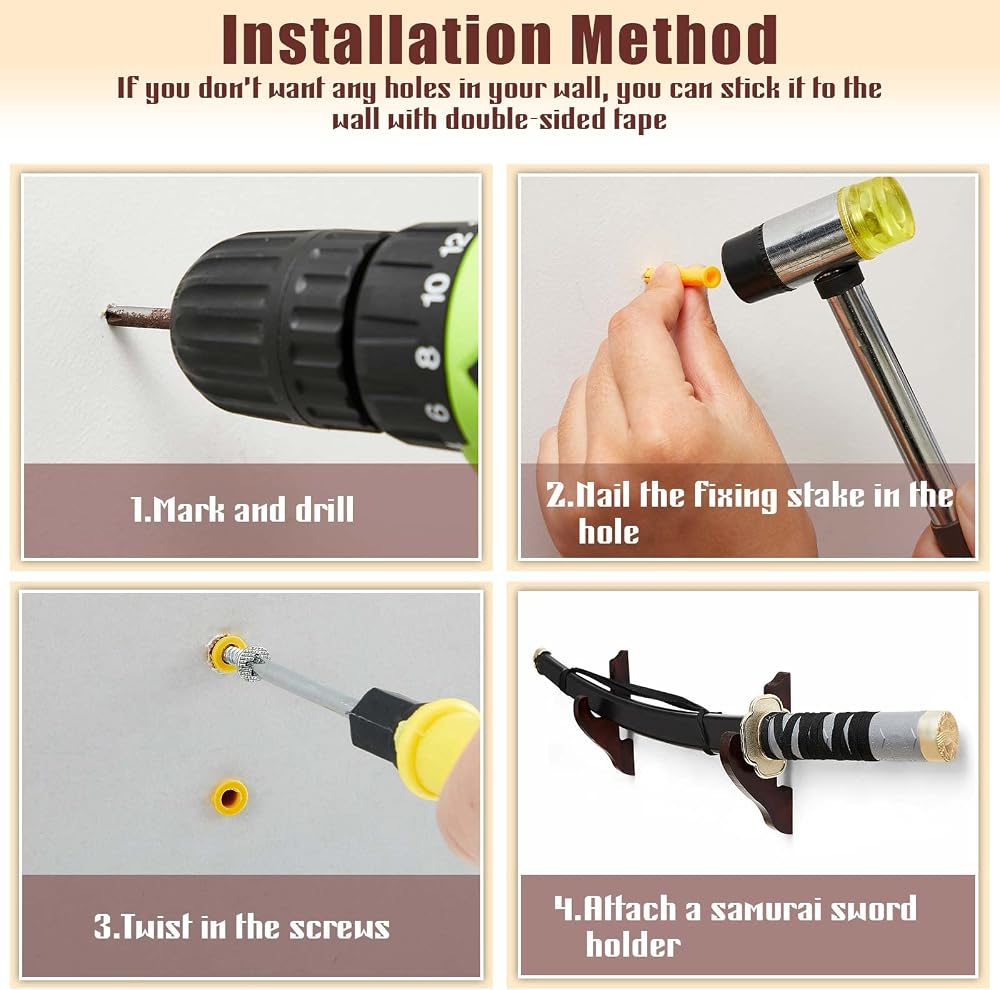 Installation Method

If you don't want any holes in your wall, you can stick it to the wall with double-sided tape

12
10
8
6

1.Mark and drill

2.Nail the fixing stake in the hole

3.Twist in the screws

4.Attach a samurai sword holder