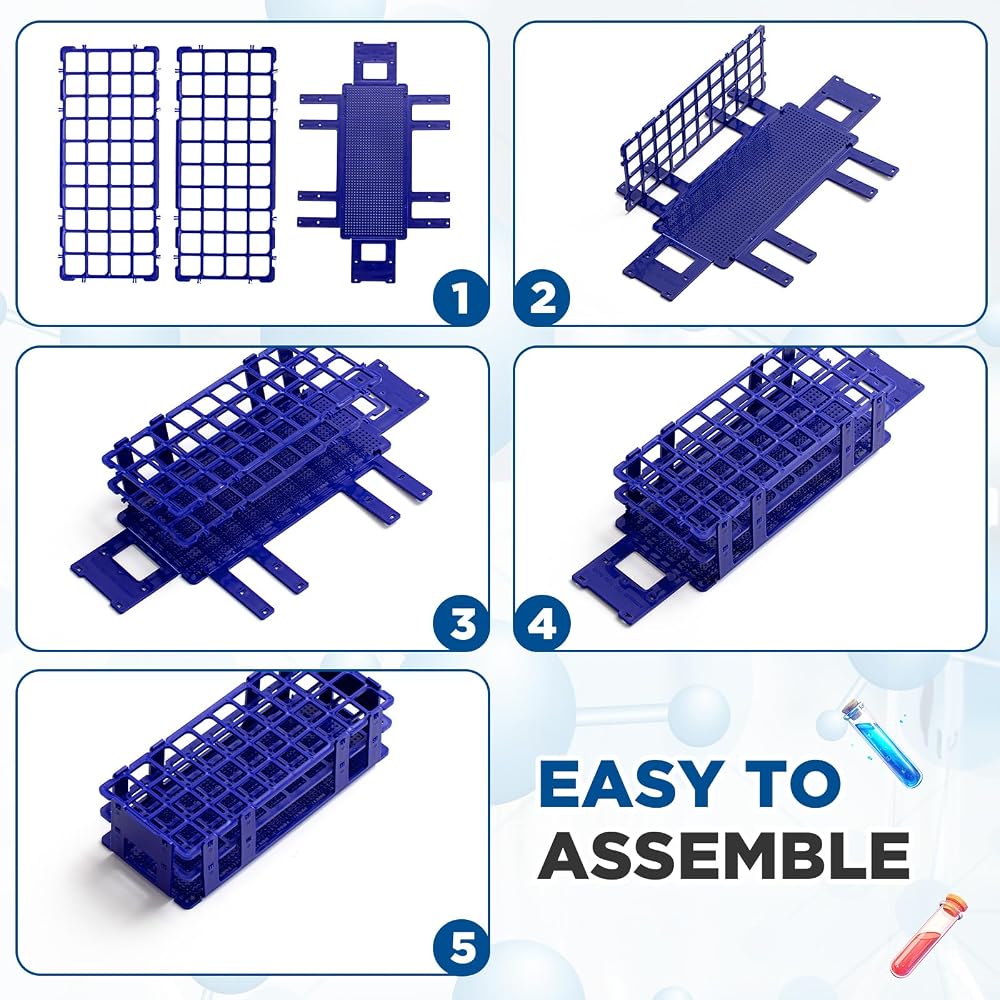 1

2

3

4

5

EASY TO ASSEMBLE