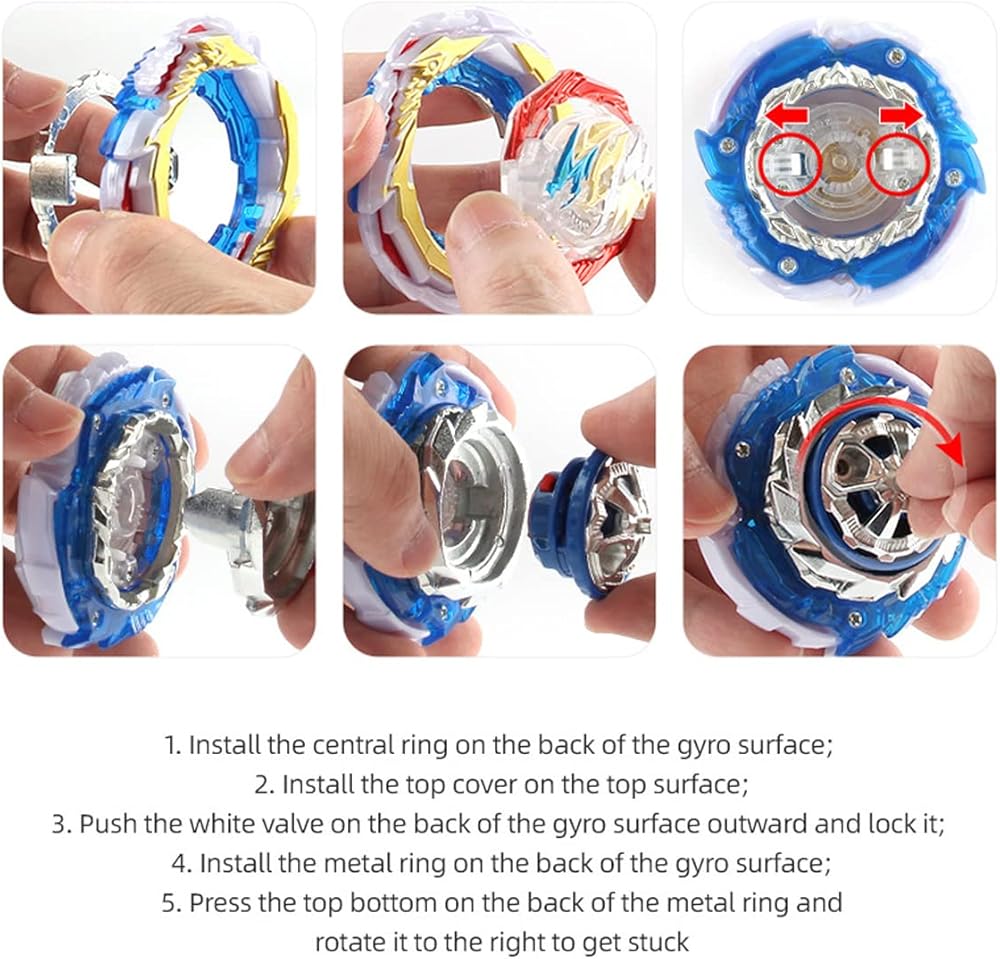 1. Install the central ring on the back of the gyro surface;
2. Install the top cover on the top surface;
3. Push the white valve on the back of the gyro surface outward and lock it;
4. Install the metal ring on the back of the gyro surface;
5. Press the top bottom on the back of the metal ring and rotate it to the right to get stuck