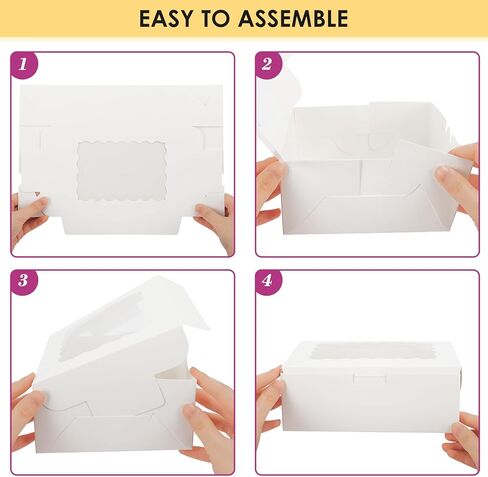 EASY TO ASSEMBLE

1

2

3

4