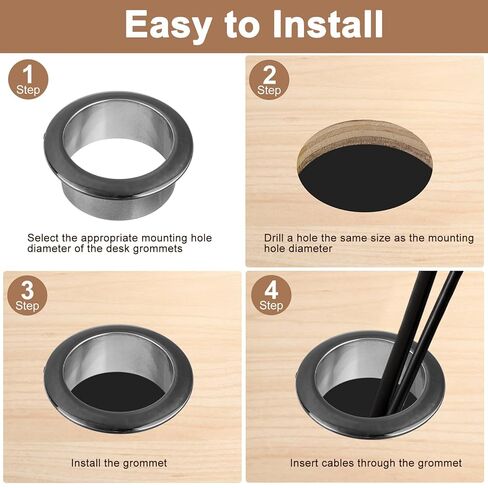 Easy to Install

1
Step

Select the appropriate mounting hole diameter of the desk grommets

2
Step

Drill a hole the same size as the mounting hole diameter

3
Step

Install the grommet

4
Step

Insert cables through the grommet