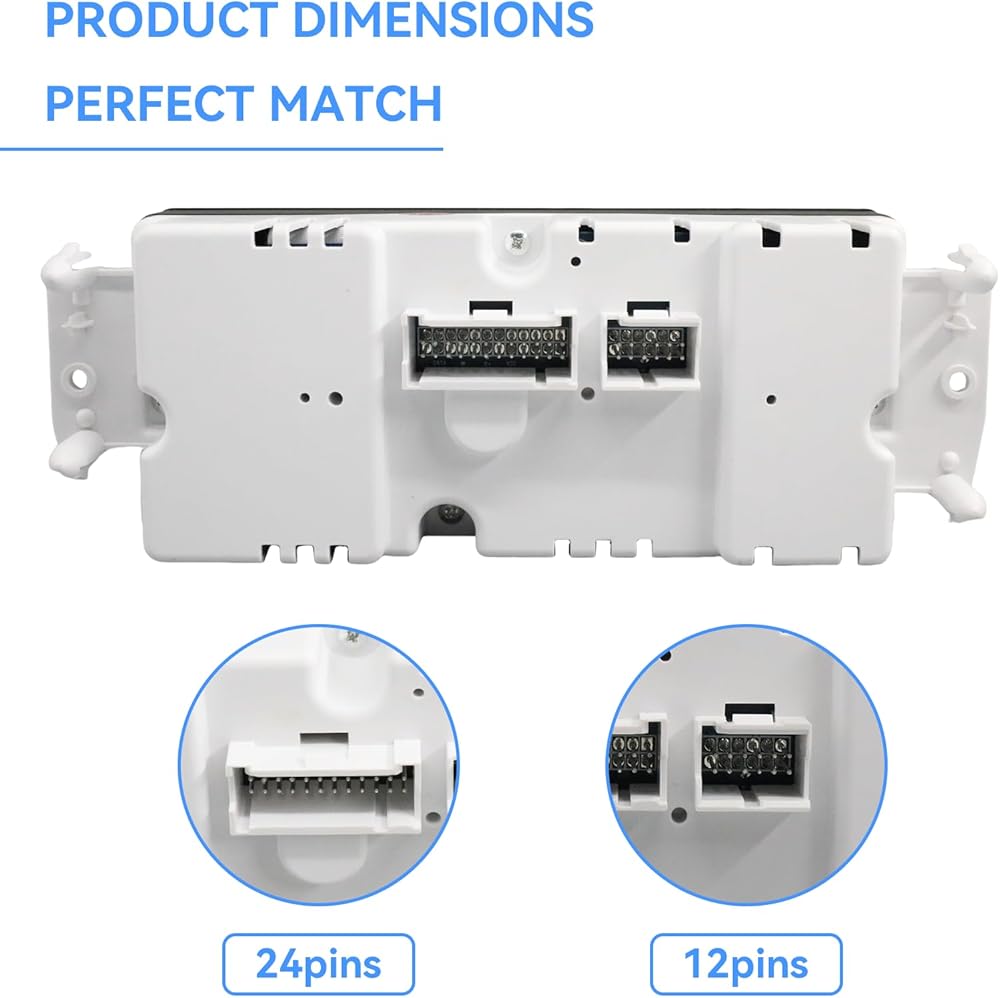 PRODUCT DIMENSIONS
PERFECT MATCH

24pins

12pins