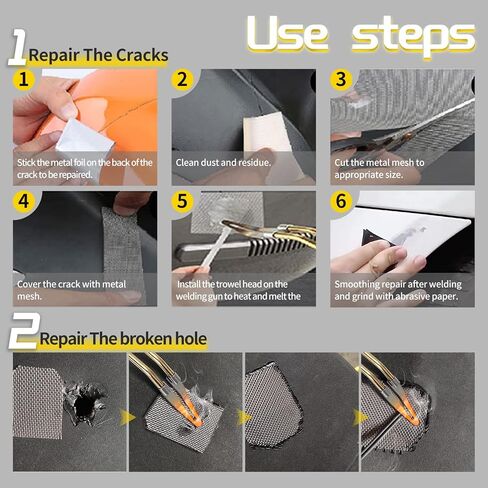 Use steps

1 Repair The Cracks

1
Stick the metal foil on the back of the crack to be repaired.

2
Clean dust and residue.

3
Cut the metal mesh to appropriate size.

4
Cover the crack with metal mesh.

5
Install the trowel head on the welding gun to heat and melt the

6
Smoothing repair after welding and grind with abrasive paper.

2 Repair The broken hole