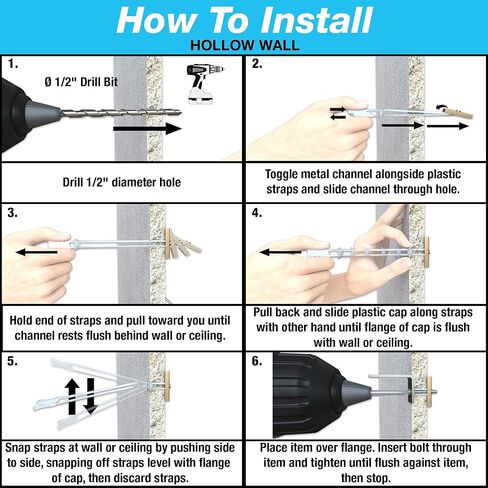 How To Install
HOLLOW WALL

1.
Ø 1/2" Drill Bit

Drill 1/2" diameter hole

2.

Toggle metal channel alongside plastic straps and slide channel through hole.

3.

Hold end of straps and pull toward you until channel rests flush behind wall or ceiling.

4.

Pull back and slide plastic cap along straps with other hand until flange of cap is flush with wall or ceiling.

5.

Snap straps at wall or ceiling by pushing side to side, snapping off straps level with flange of cap, then discard straps.

6.

Place item over flange. Insert bolt through item and tighten until flush against item, then stop.