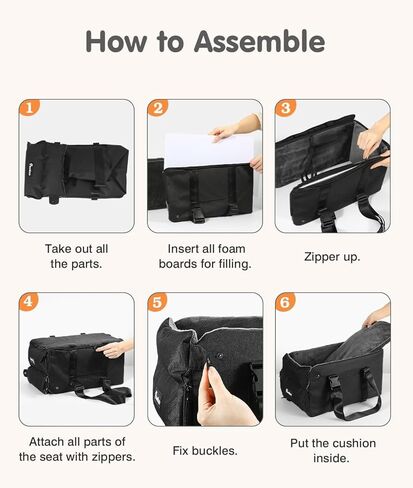 How to Assemble

1

Take out all the parts.

2

Insert all foam boards for filling.

3

Zipper up.

4

Attach all parts of the seat with zippers.

5

Fix buckles.

6

Put the cushion inside.