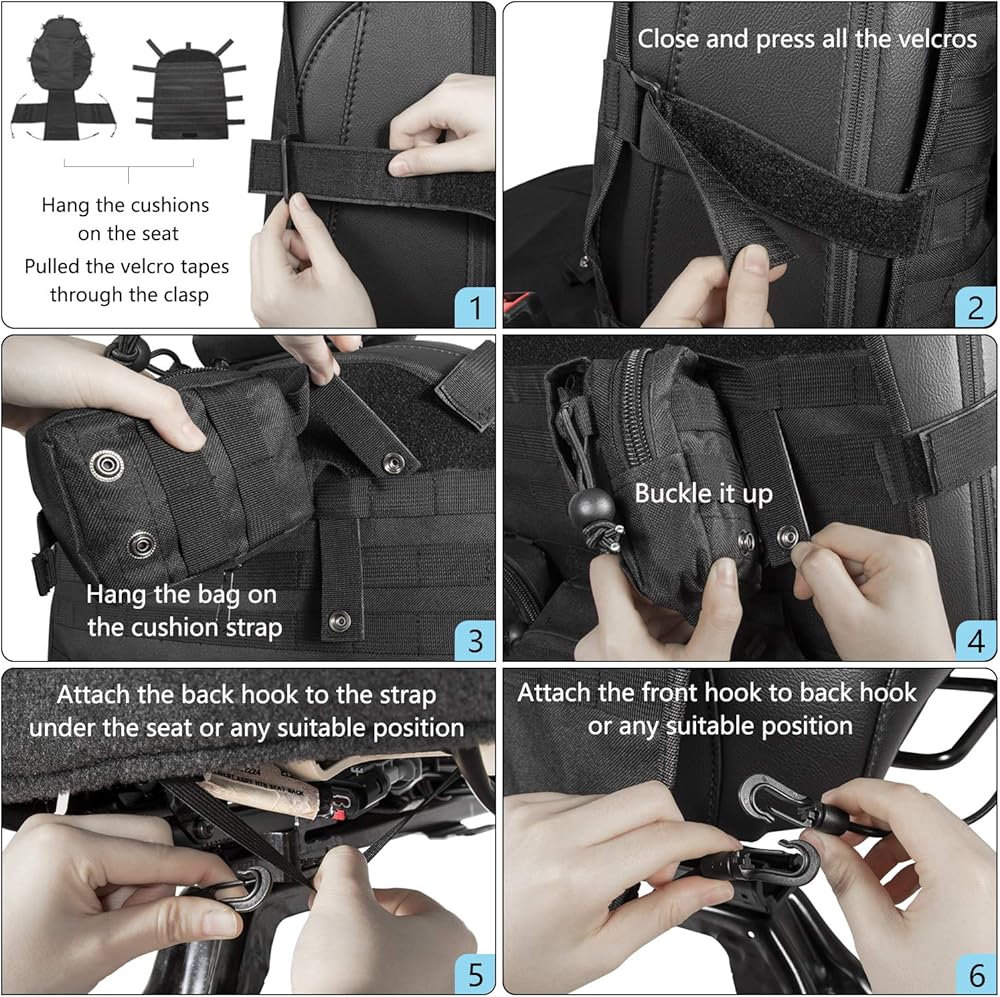 Hang the cushions on the seat
Pulled the velcro tapes through the clasp

1

Close and press all the velcros

2

Hang the bag on the cushion strap

3

Buckle it up

4

Attach the back hook to the strap under the seat or any suitable position

5

Attach the front hook to back hook or any suitable position

6