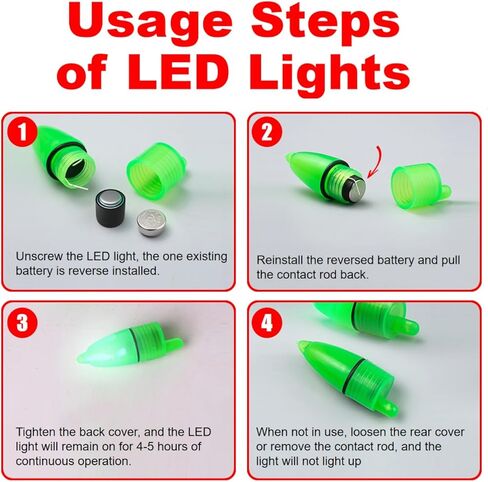 Usage Steps of LED Lights

1

Unscrew the LED light, the one existing battery is reverse installed.

2

Reinstall the reversed battery and pull the contact rod back.

3

Tighten the back cover, and the LED light will remain on for 4-5 hours of continuous operation.

4

When not in use, loosen the rear cover or remove the contact rod, and the light will not light up