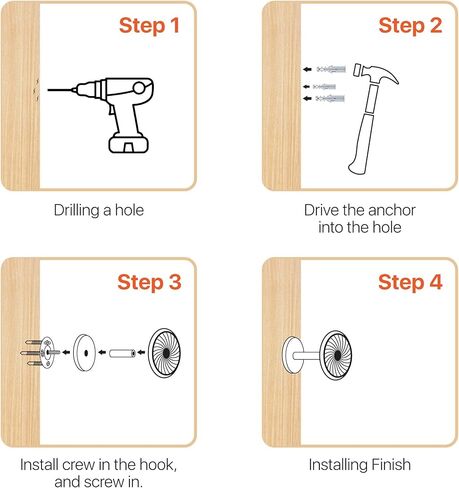 Step 1

Drilling a hole

Step 2

Drive the anchor into the hole

Step 3

Install crew in the hook, and screw in.

Step 4

Installing Finish