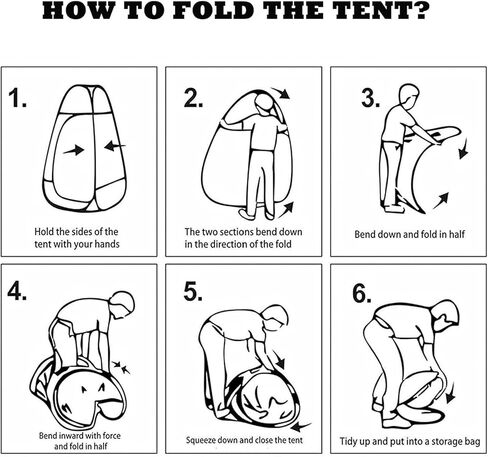 HOW TO FOLD THE TENT?

1.

Hold the sides of the tent with your hands

2.

The two sections bend down in the direction of the fold

3.

Bend down and fold in half

4.

Bend inward with force and fold in half

5.

Squeeze down and close the tent

6.

Tidy up and put into a storage bag