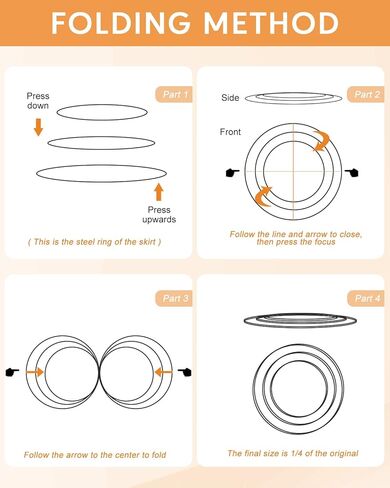 FOLDING METHOD

Part 1

Press down

Press upwards

( This is the steel ring of the skirt )

Part 2

Side

Front

Follow the line and arrow to close, then press the focus

Part 3

Follow the arrow to the center to fold

Part 4

The final size is 1/4 of the original