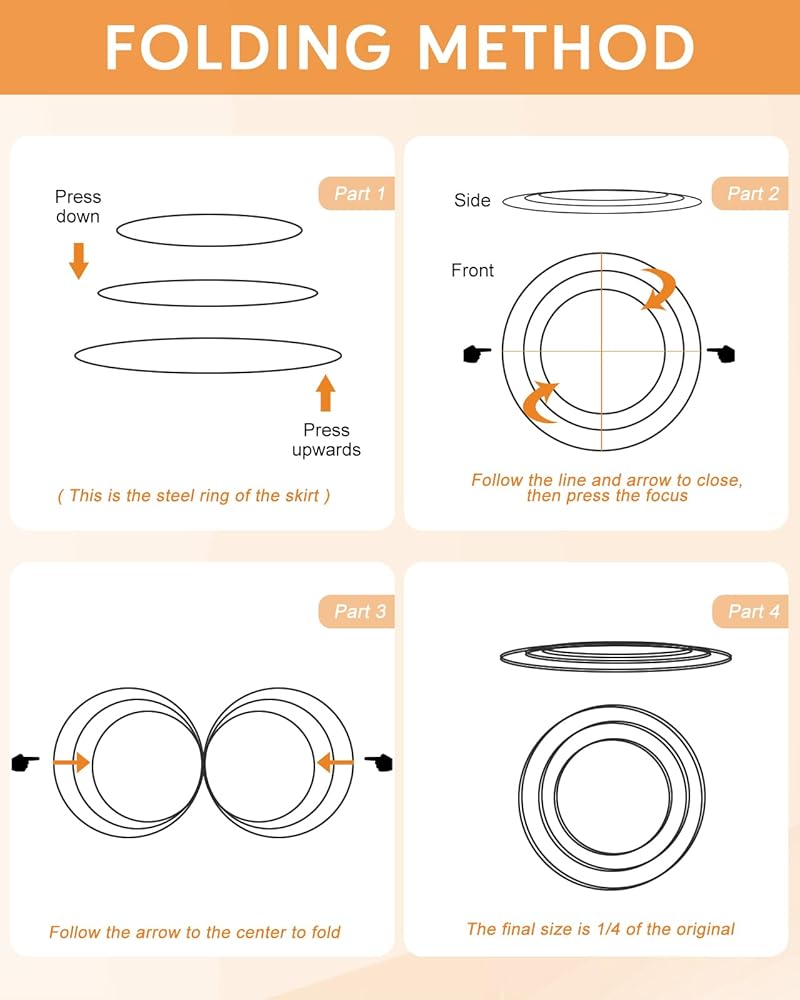 FOLDING METHOD

Part 1

Press down

Press upwards

( This is the steel ring of the skirt )

Part 2

Side

Front

Follow the line and arrow to close, then press the focus

Part 3

Follow the arrow to the center to fold

Part 4

The final size is 1/4 of the original