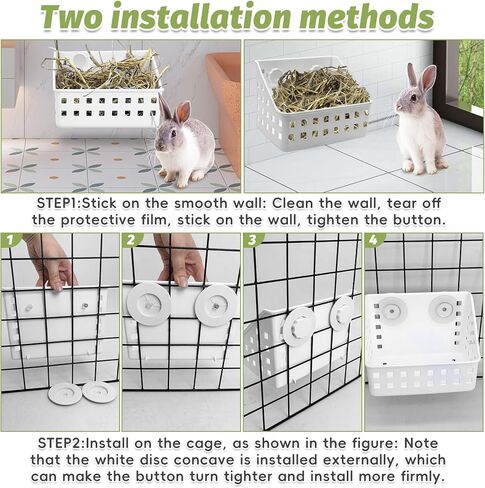 Two installation methods

STEP1:Stick on the smooth wall: Clean the wall, tear off the protective film, stick on the wall, tighten the button.

1

2

3

4

STEP2:Install on the cage, as shown in the figure: Note that the white disc concave is installed externally, which can make the button turn tighter and install more firmly.