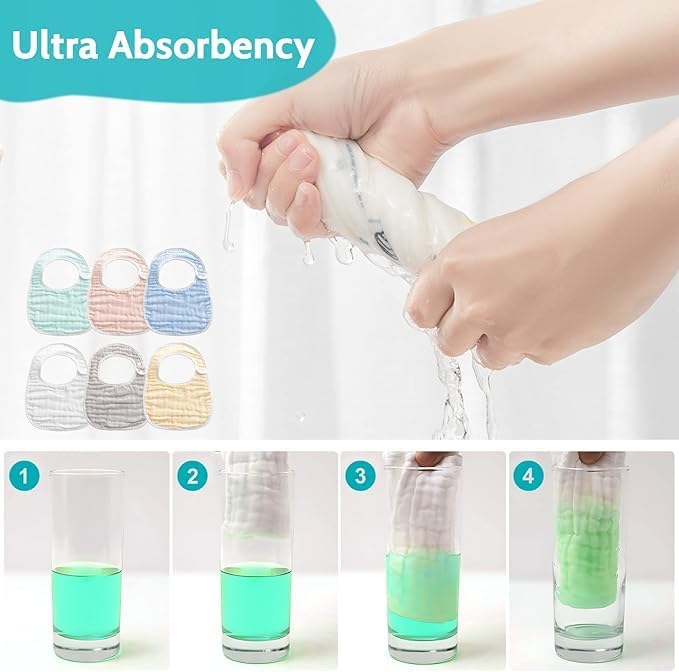 Ultra Absorbency

1

2

3

4