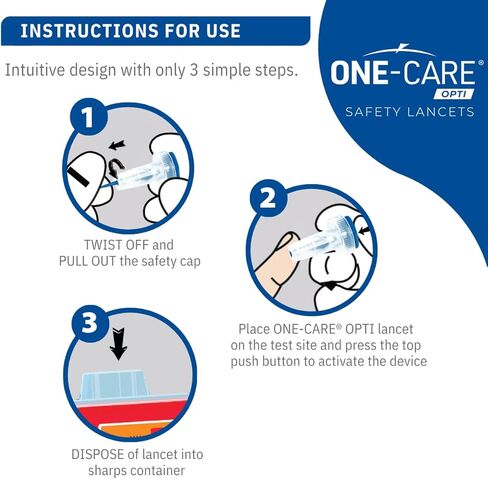 INSTRUCTIONS FOR USE

Intuitive design with only 3 simple steps.

ONE-CARE®
OPTI
SAFETY LANCETS

1

TWIST OFF and PULL OUT the safety cap

2

Place ONE-CARE® OPTI lancet on the test site and press the top push button to activate the device

3

DISPOSE of lancet into sharps container