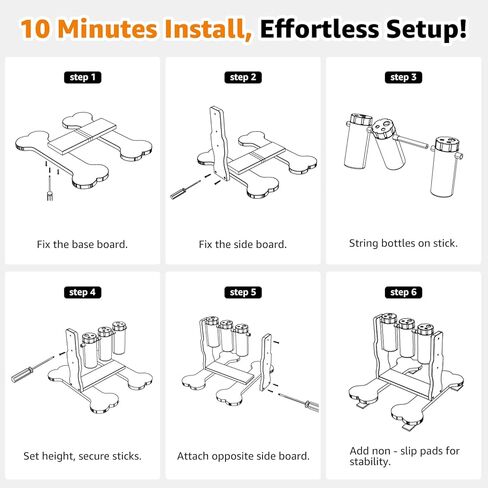 10 Minutes Install, Effortless Setup!

step 1

Fix the base board.

step 2

Fix the side board.

step 3

String bottles on stick.

step 4

Set height, secure sticks.

step 5

Attach opposite side board.

step 6

Add non - slip pads for stability.