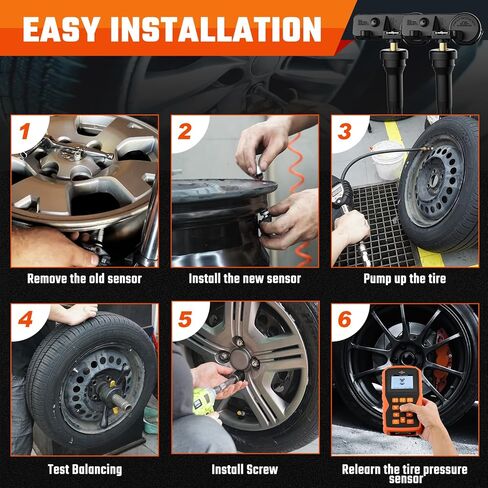 EASY INSTALLATION

1
Remove the old sensor

2
Install the new sensor

3
Pump up the tire

4
Test Balancing

5
Install Screw

6
Relearn the tire pressure sensor