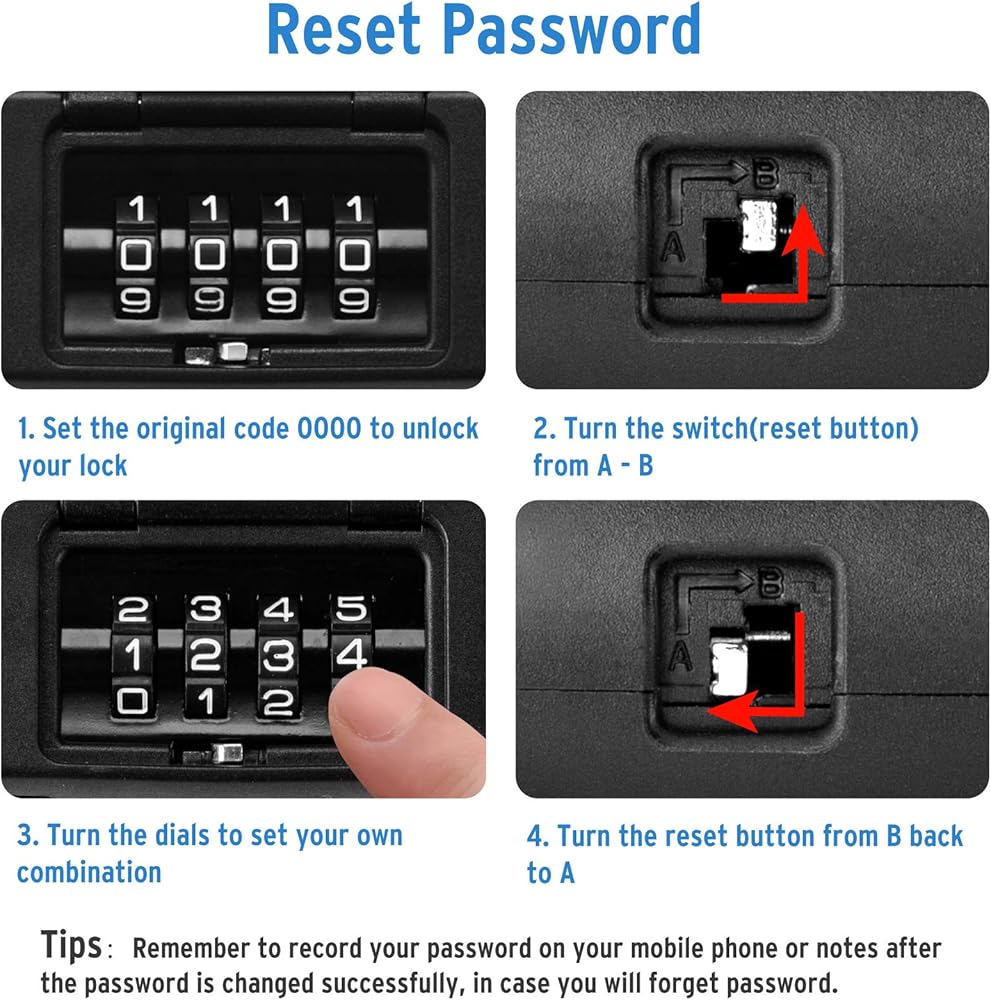 Reset Password

1 1 1 1
0 0 0 0
9 9 9 9

B
A

1. Set the original code 0000 to unlock your lock

2. Turn the switch(reset button) from A - B

2 3 4 5
1 2 3 4
0 1 2

B
A

3. Turn the dials to set your own combination

4. Turn the reset button from B back to A

Tips: Remember to record your password on your mobile phone or notes after the password is changed successfully, in case you will forget password.