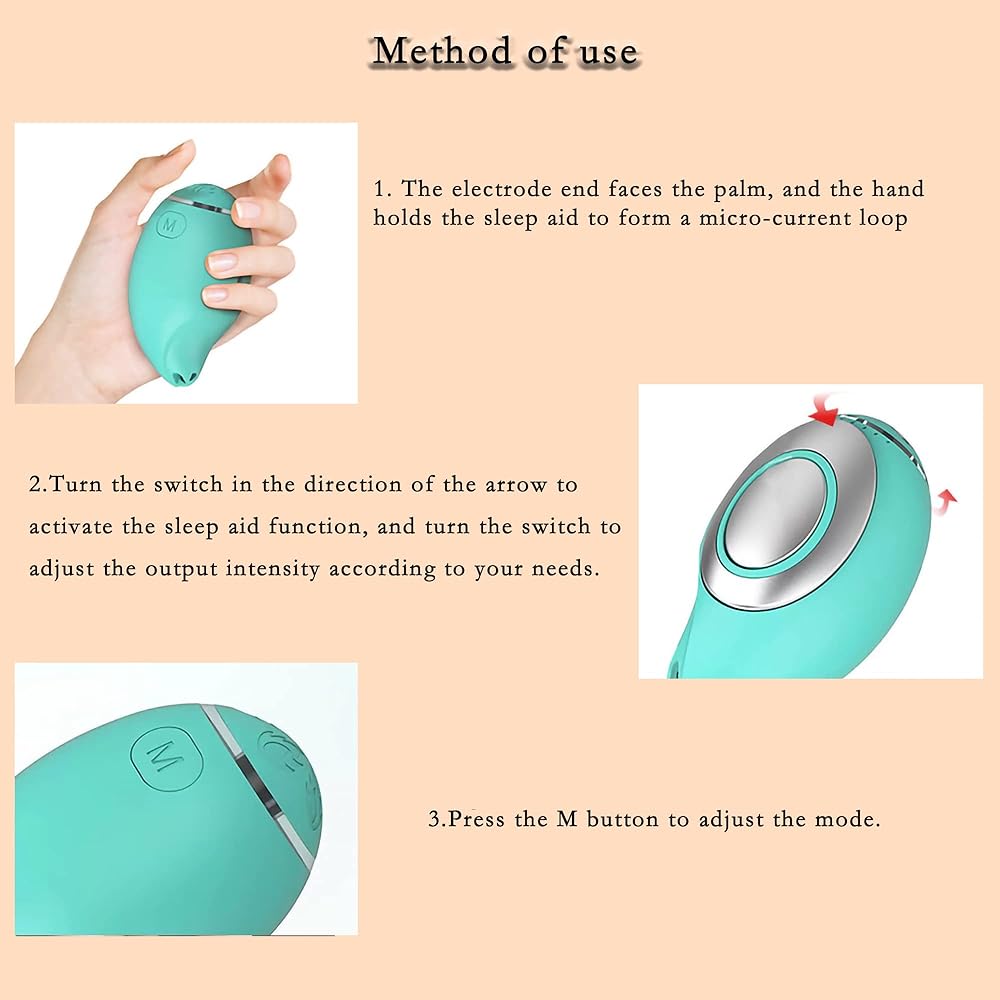 Method of use

M

1. The electrode end faces the palm, and the hand holds the sleep aid to form a micro-current loop

2.Turn the switch in the direction of the arrow to activate the sleep aid function, and turn the switch to adjust the output intensity according to your needs.

M

3.Press the M button to adjust the mode.