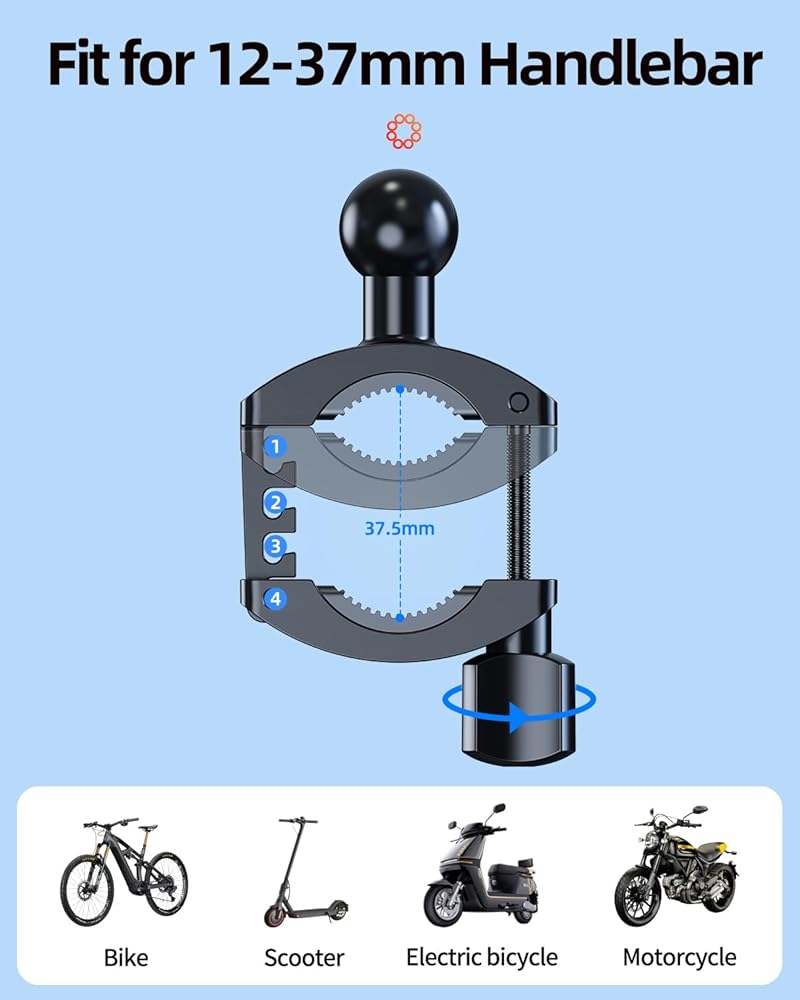 Fit for 12-37mm Handlebar

1
2
3
4
37.5mm

Bike
Scooter
Electric bicycle
Motorcycle