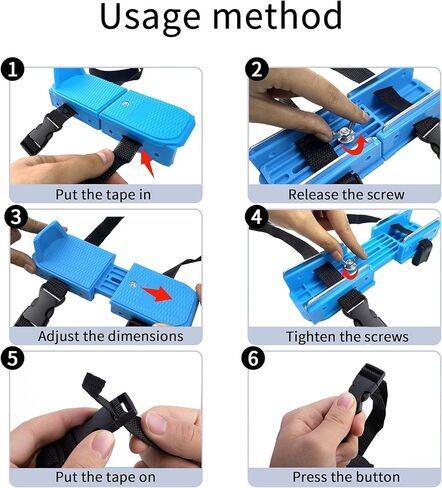 Usage method

1
Put the tape in

2
Release the screw

3
Adjust the dimensions

4
Tighten the screws

5
Put the tape on

6
Press the button