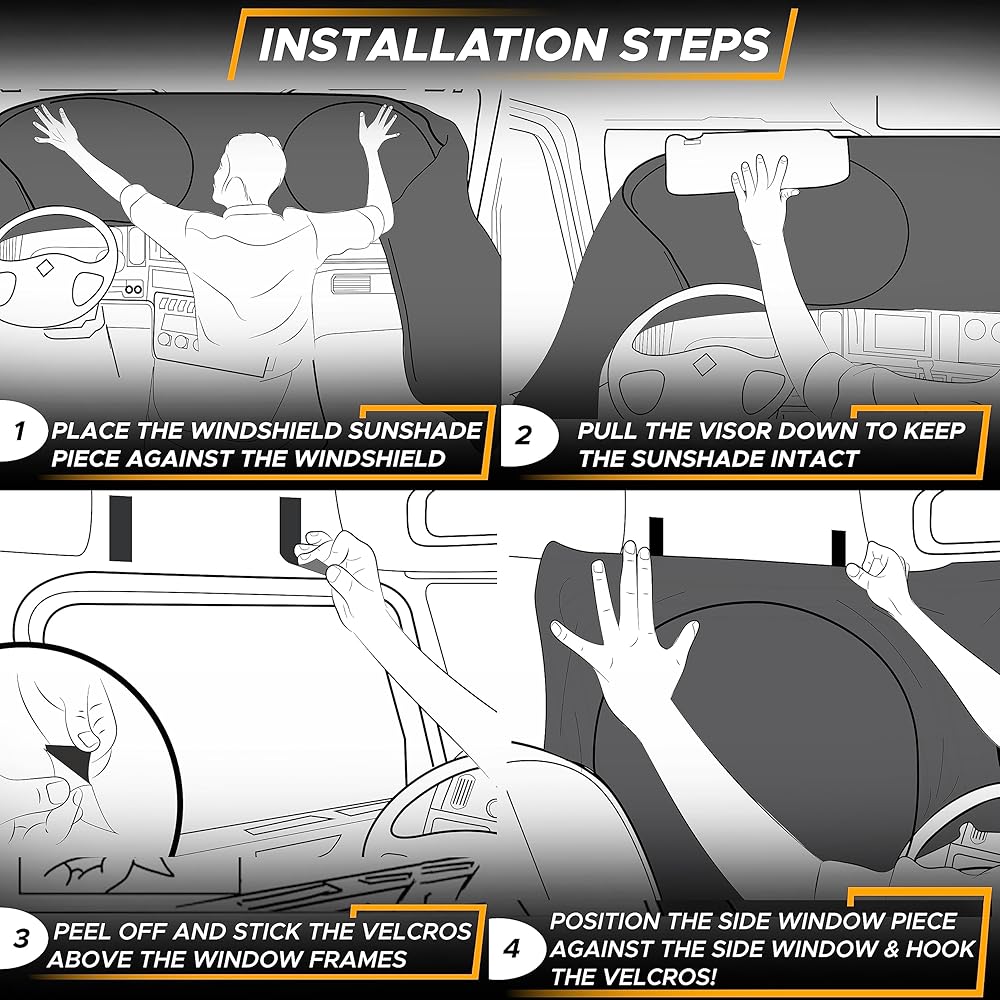 INSTALLATION STEPS

1 PLACE THE WINDSHIELD SUNSHADE PIECE AGAINST THE WINDSHIELD

2 PULL THE VISOR DOWN TO KEEP THE SUNSHADE INTACT

3 PEEL OFF AND STICK THE VELCROS ABOVE THE WINDOW FRAMES

4 POSITION THE SIDE WINDOW PIECE AGAINST THE SIDE WINDOW & HOOK THE VELCROS!