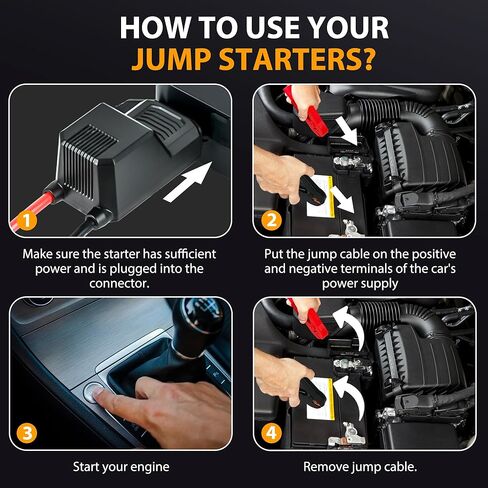 HOW TO USE YOUR
JUMP STARTERS?

1

Make sure the starter has sufficient power and is plugged into the connector.

2

Put the jump cable on the positive and negative terminals of the car's power supply

3

Start your engine

4

Remove jump cable.