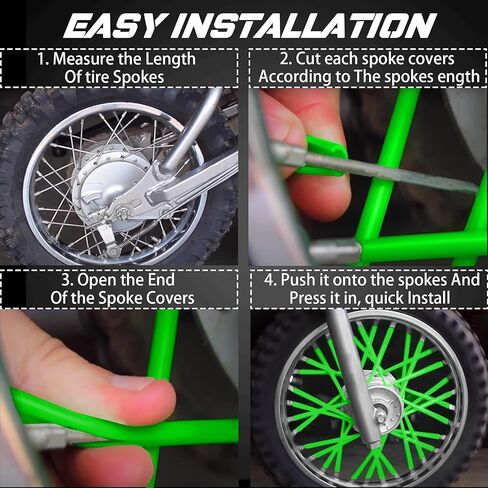 EASY INSTALLATION

1. Measure the Length Of tire Spokes

2. Cut each spoke covers According to The spokes ength

3. Open the End Of the Spoke Covers

4. Push it onto the spokes And Press it in, quick Install