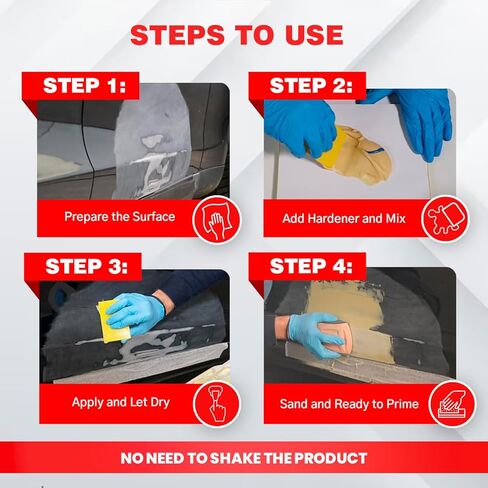 STEPS TO USE

STEP 1:

Prepare the Surface

STEP 2:

Add Hardener and Mix

STEP 3:

Apply and Let Dry

STEP 4:

Sand and Ready to Prime

NO NEED TO SHAKE THE PRODUCT