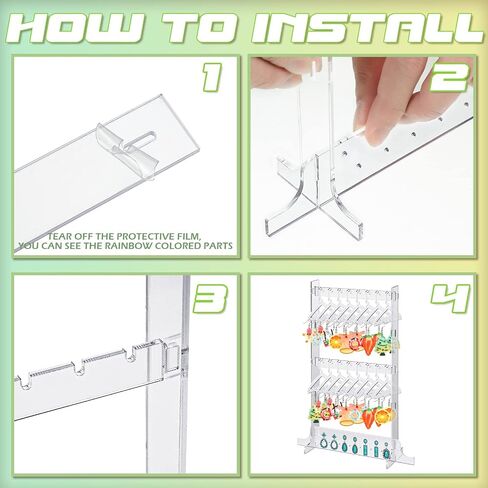 HOW TO INSTALL

1

TEAR OFF THE PROTECTIVE FILM, YOU CAN SEE THE RAINBOW COLORED PARTS

2

3

4