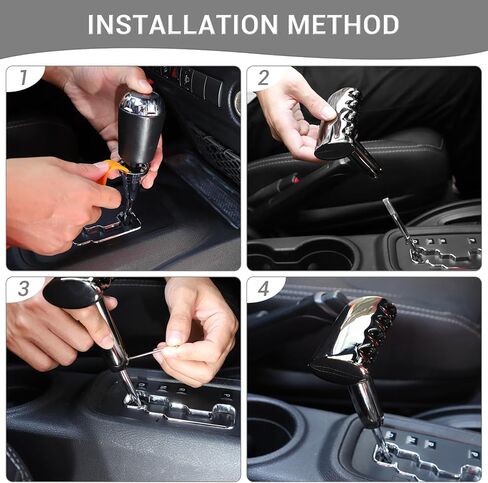 INSTALLATION METHOD

1

2

3

4