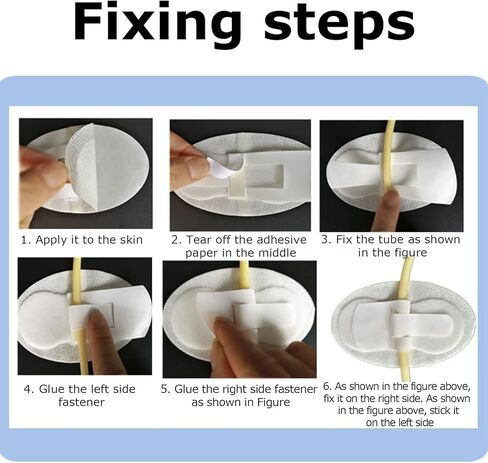 Fixing steps

1. Apply it to the skin

2. Tear off the adhesive paper in the middle

3. Fix the tube as shown in the figure

4. Glue the left side fastener

5. Glue the right side fastener as shown in Figure

6. As shown in the figure above, fix it on the right side. As shown in the figure above, stick it on the left side