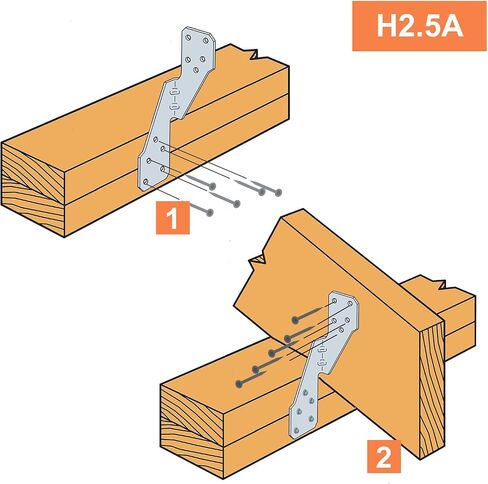 H2.5A

1

2