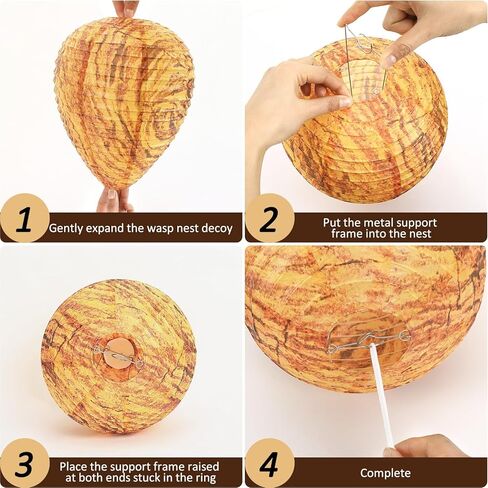 1 Gently expand the wasp nest decoy

2 Put the metal support frame into the nest

3 Place the support frame raised at both ends stuck in the ring

4 Complete