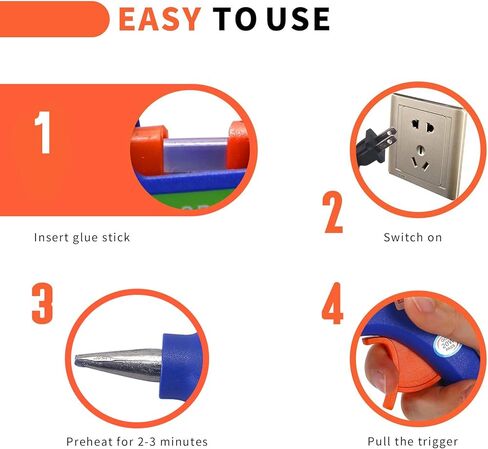 EASY TO USE

1

Insert glue stick

2

Switch on

3

Preheat for 2-3 minutes

4

Pull the trigger