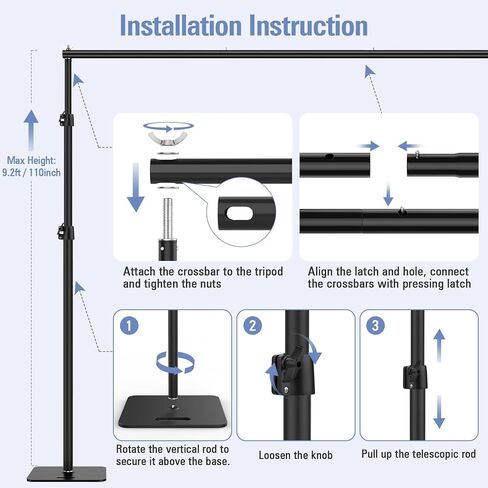 Installation Instruction

Max Height:
9.2ft / 110inch

Attach the crossbar to the tripod and tighten the nuts

Align the latch and hole, connect the crossbars with pressing latch

1

Rotate the vertical rod to secure it above the base.

2

Loosen the knob

3

Pull up the telescopic rod