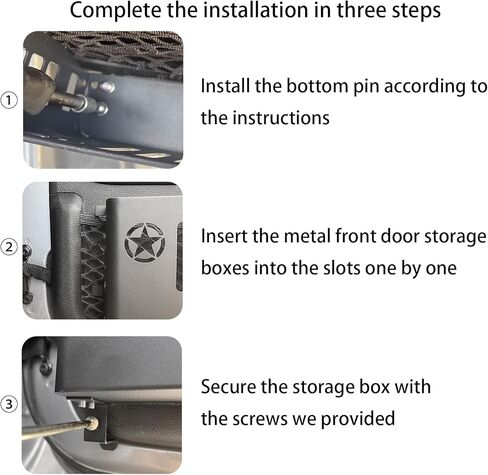 Complete the installation in three steps

①

Install the bottom pin according to the instructions

②

Insert the metal front door storage boxes into the slots one by one

③

Secure the storage box with the screws we provided