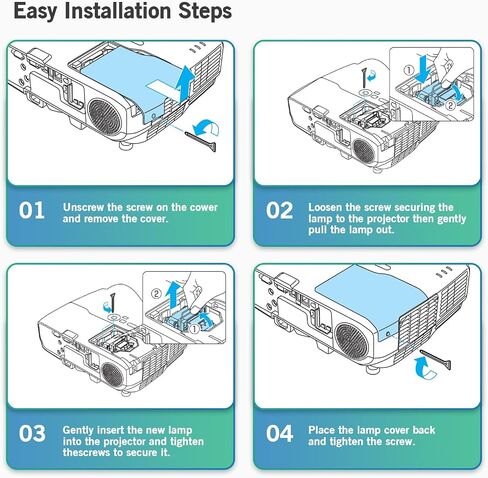 Easy Installation Steps

①

②

01 Unscrew the screw on the cower and remove the cover.

02 Loosen the screw securing the lamp to the projector then gently pull the lamp out.

②

①

03 Gently insert the new lamp into the projector and tighten thescrews to secure it.

04 Place the lamp cover back and tighten the screw.