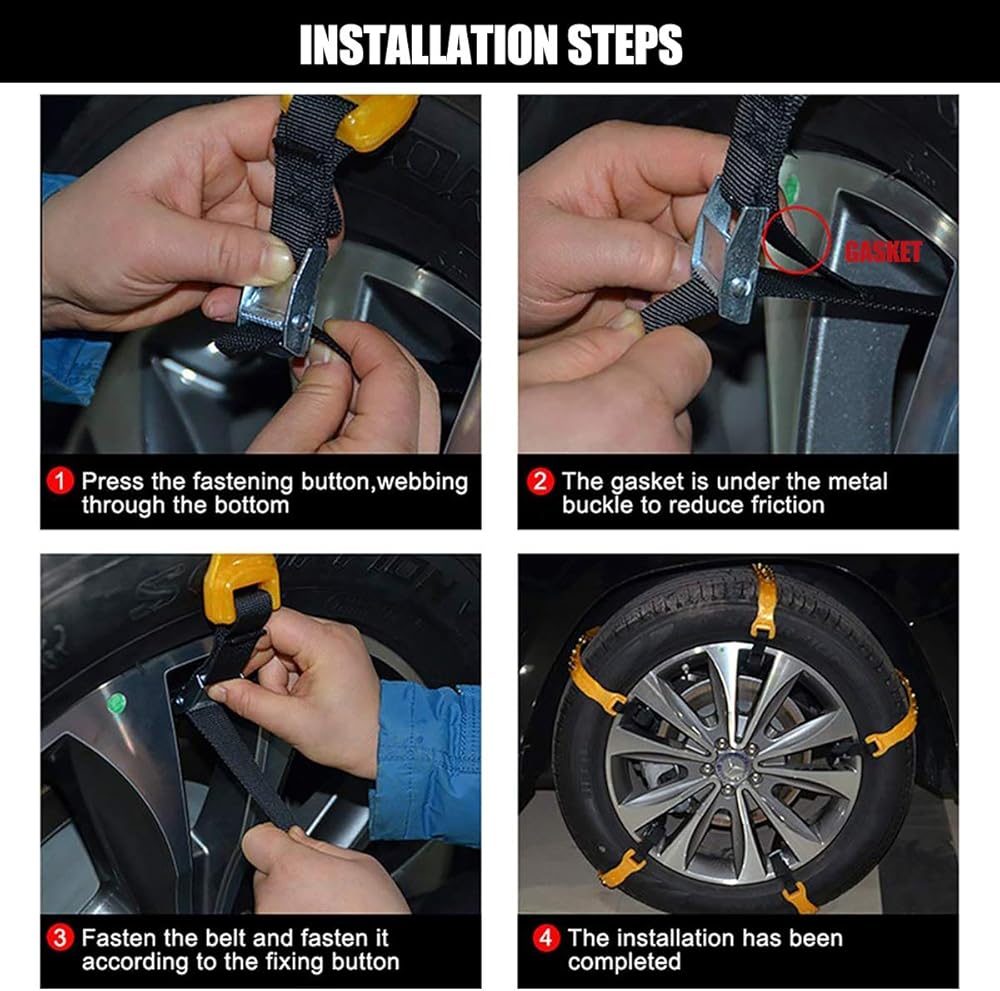 INSTALLATION STEPS

GASKET

1 Press the fastening button,webbing through the bottom

2 The gasket is under the metal buckle to reduce friction

3 Fasten the belt and fasten it according to the fixing button

4 The installation has been completed