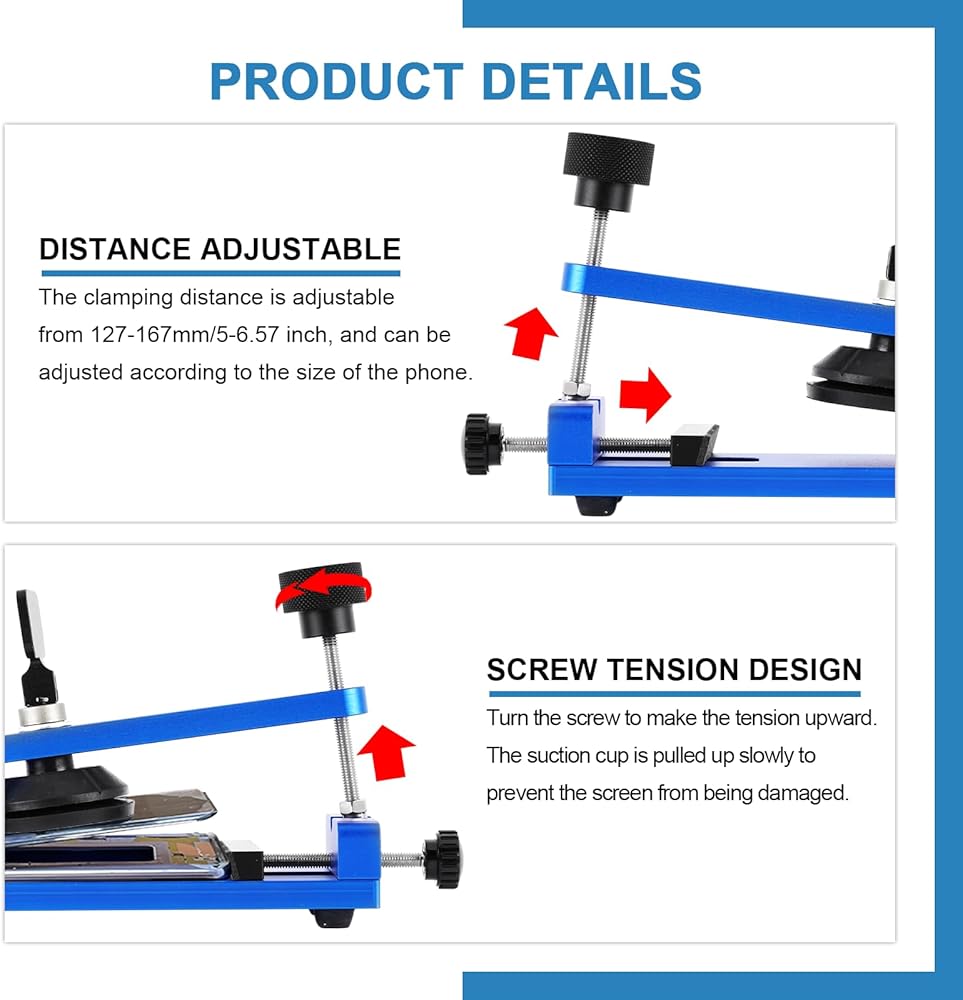 PRODUCT DETAILS

DISTANCE ADJUSTABLE

The clamping distance is adjustable from 127-167mm/5-6.57 inch, and can be adjusted according to the size of the phone.

SCREW TENSION DESIGN

Turn the screw to make the tension upward. The suction cup is pulled up slowly to prevent the screen from being damaged.