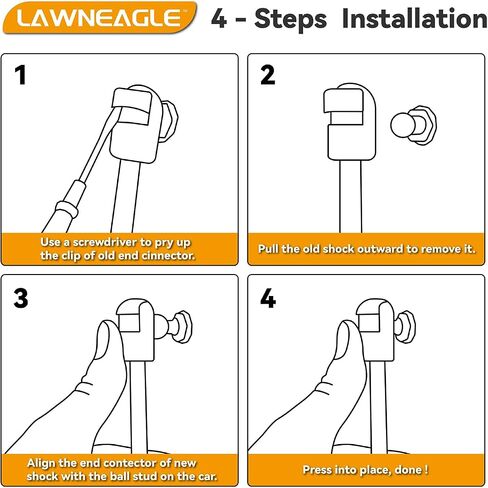 LAWNEAGLE™

4 - Steps Installation

1

Use a screwdriver to pry up the clip of old end cinnector.

2

Pull the old shock outward to remove it.

3

Align the end contector of new shock with the ball stud on the car.

4

Press into place, done !