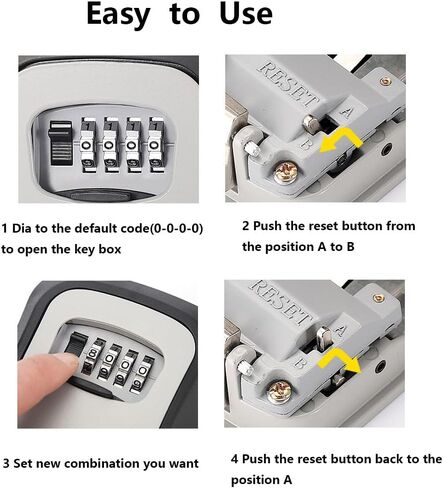 Easy to Use

RESET A B

1 Dia to the default code(0-0-0-0) to open the key box

2 Push the reset button from the position A to B

RESET A B

3 Set new combination you want

4 Push the reset button back to the position A