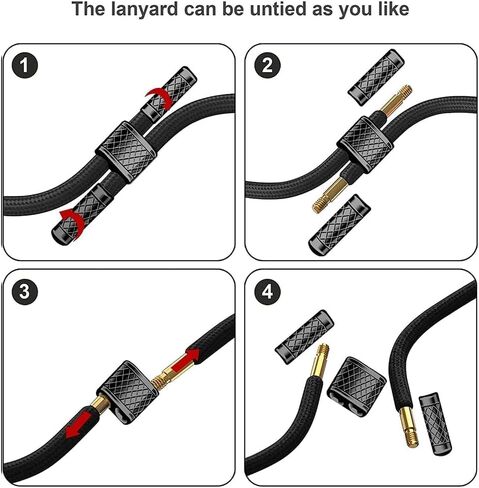 The lanyard can be untied as you like

1

2

3

4