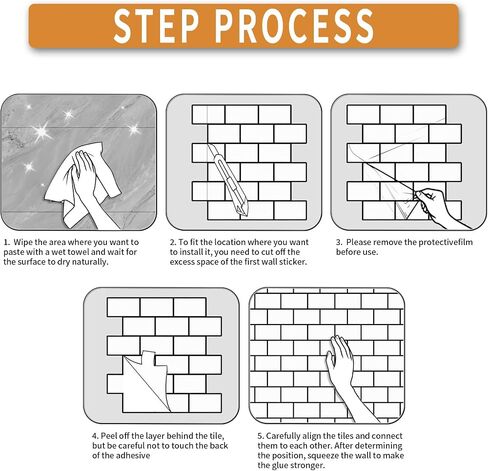 STEP PROCESS

1. Wipe the area where you want to paste with a wet towel and wait for the surface to dry naturally.

2. To fit the location where you want to install it, you need to cut off the excess space of the first wall sticker.

3. Please remove the protectivefilm before use.

4. Peel off the layer behind the tile, but be careful not to touch the back of the adhesive

5. Carefully align the tiles and connect them to each other. After determining the position, squeeze the wall to make the glue stronger.