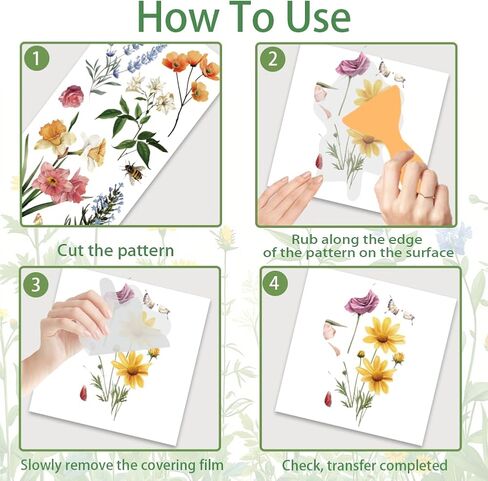 How To Use

1

Cut the pattern

2

Rub along the edge of the pattern on the surface

3

Slowly remove the covering film

4

Check, transfer completed