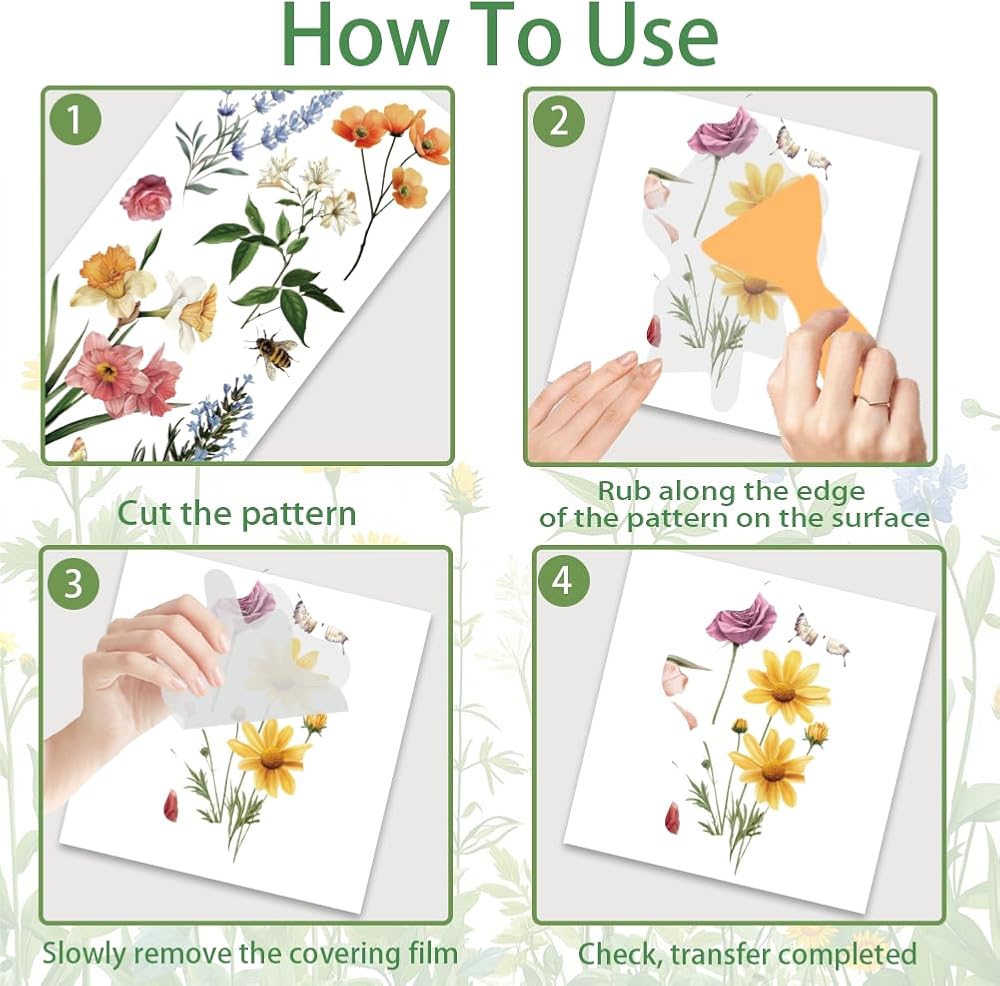 How To Use

1

Cut the pattern

2

Rub along the edge of the pattern on the surface

3

Slowly remove the covering film

4

Check, transfer completed